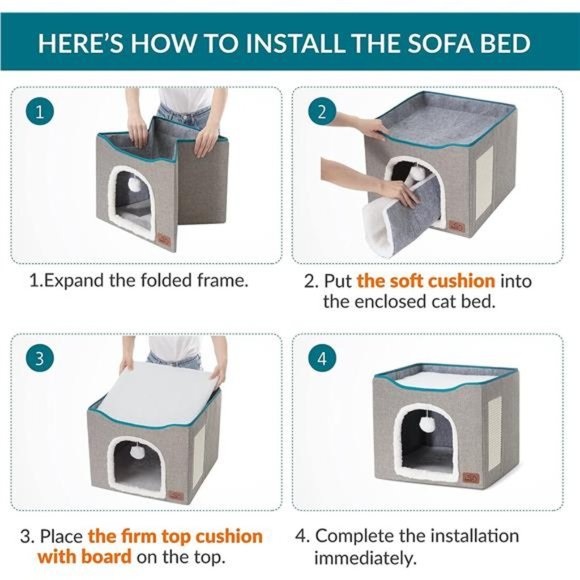 HERE'S HOW TO INSTALL THE SOFA BED

1

1.Expand the folded frame.

2

2. Put the soft cushion into the enclosed cat bed.

3

3. Place the firm top cushion with board on the top.

4

4. Complete the installation immediately.